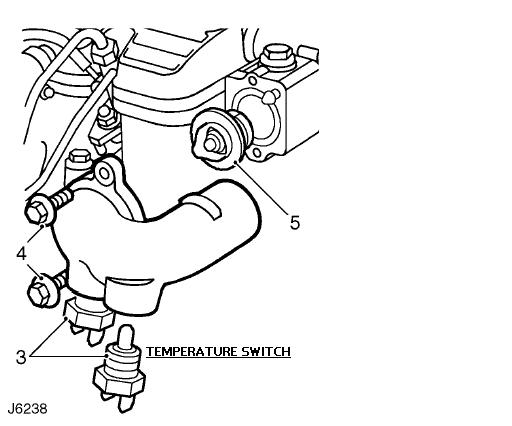 5

4

3

TEMPERATURE SWITCH

J6238