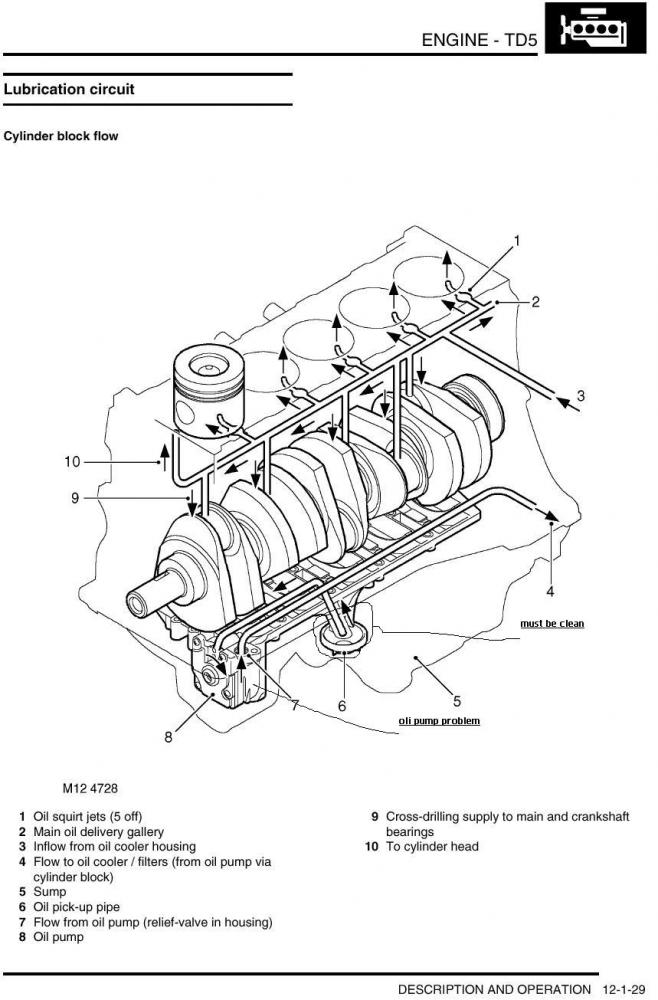 ENGINE - TD5

Lubrication circuit

Cylinder block flow

1
2
3
10
9
4
must be clean
5
6
7
8
oli pump problem

M12 4728

1 Oil squirt jets (5 off)
2 Main oil delivery gallery
3 Inflow from oil cooler housing
4 Flow to oil cooler / filters (from oil pump via cylinder block)
5 Sump
6 Oil pick-up pipe
7 Flow from oil pump (relief-valve in housing)
8 Oil pump

9 Cross-drilling supply to main and crankshaft bearings
10 To cylinder head

DESCRIPTION AND OPERATION 12-1-29