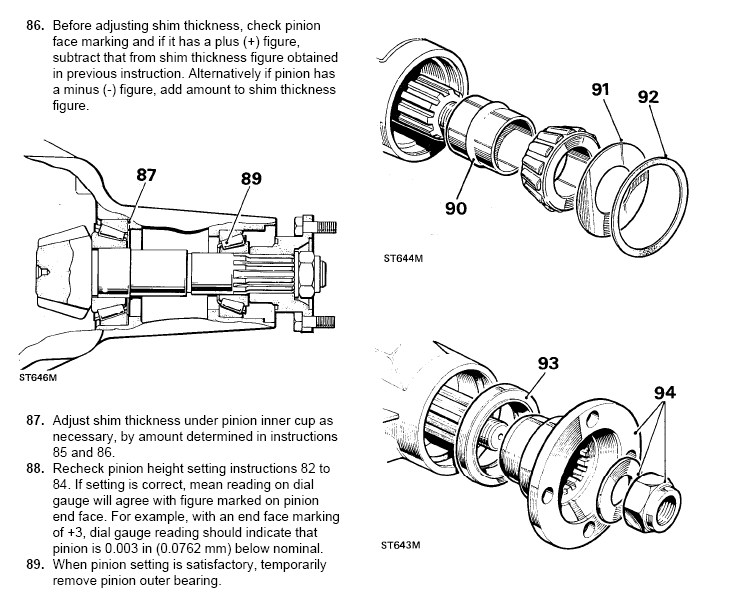 86. Before adjusting shim thickness, check pinion face marking and if it has a plus (+) figure, subtract that from shim thickness figure obtained in previous instruction. Alternatively if pinion has a minus (-) figure, add amount to shim thickness figure.

87

89

ST646M

87. Adjust shim thickness under pinion inner cup as necessary, by amount determined in instructions 85 and 86.

88. Recheck pinion height setting instructions 82 to 84. If setting is correct, mean reading on dial gauge will agree with figure marked on pinion end face. For example, with an end face marking of +3, dial gauge reading should indicate that pinion is 0.003 in (0.0762 mm) below nominal.

89. When pinion setting is satisfactory, temporarily remove pinion outer bearing.

91

92

90

ST644M

93

94

ST643M