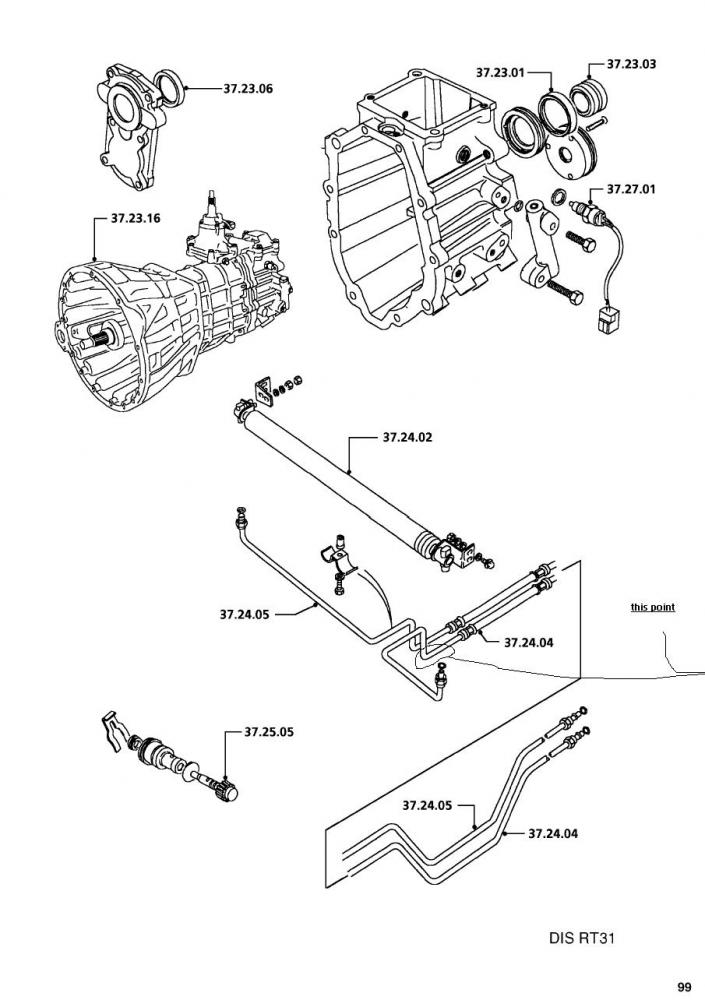 37.23.06

37.23.01

37.23.03

37.27.01

37.23.16

37.24.02

37.24.05

this point

37.24.04

37.25.05

37.24.05

37.24.04

DIS RT31

99