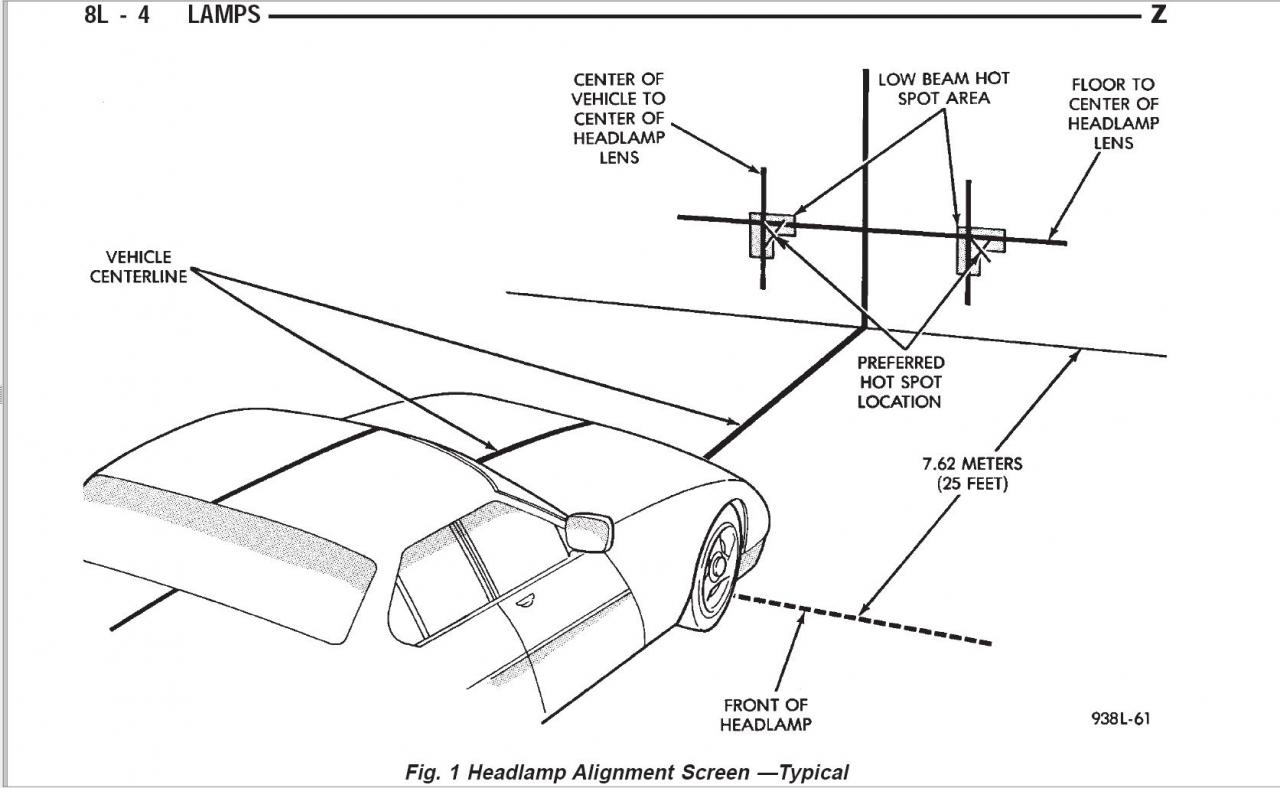 8L - 4 LAMPS Z

CENTER OF VEHICLE TO CENTER OF HEADLAMP LENS

LOW BEAM HOT SPOT AREA

FLOOR TO CENTER OF HEADLAMP LENS

VEHICLE CENTERLINE

PREFERRED HOT SPOT LOCATION

7.62 METERS (25 FEET)

FRONT OF HEADLAMP

938L-61

Fig. 1 Headlamp Alignment Screen —Typical