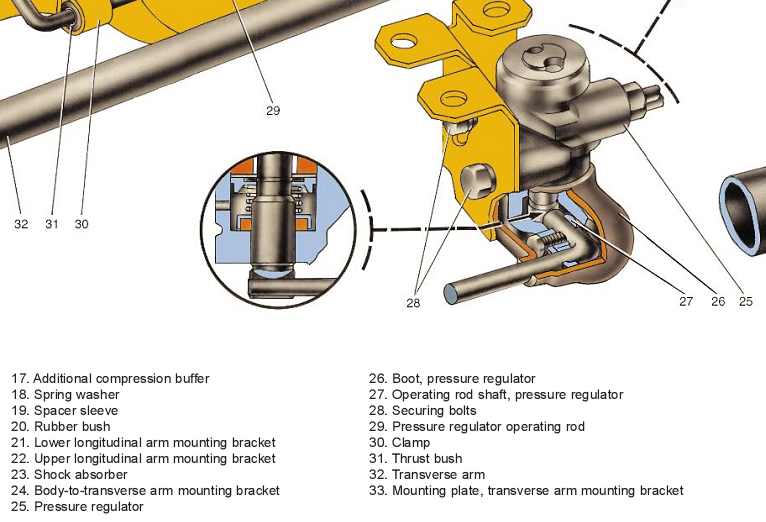 29

32 31 30

28

27 26 25

17. Additional compression buffer
18. Spring washer
19. Spacer sleeve
20. Rubber bush
21. Lower longitudinal arm mounting bracket
22. Upper longitudinal arm mounting bracket
23. Shock absorber
24. Body-to-transverse arm mounting bracket
25. Pressure regulator

26. Boot, pressure regulator
27. Operating rod shaft, pressure regulator
28. Securing bolts
29. Pressure regulator operating rod
30. Clamp
31. Thrust bush
32. Transverse arm
33. Mounting plate, transverse arm mounting bracket