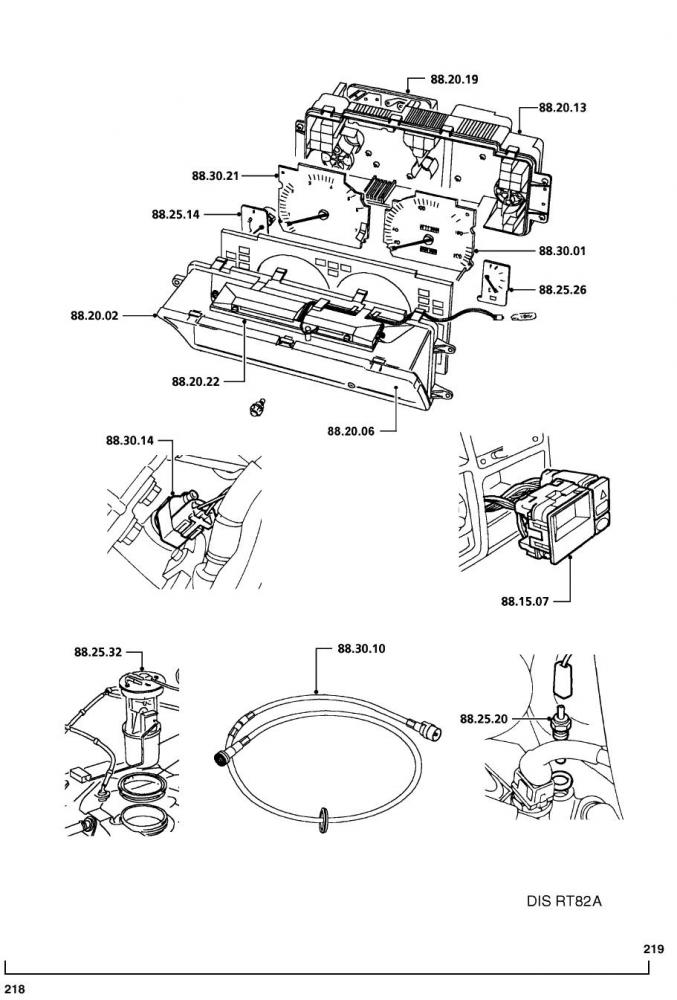 88.20.19
88.20.13
88.30.21
88.25.14
88.30.01
88.25.26
88.20.02
88.20.22
88.20.06
88.30.14
88.15.07
88.25.32
88.30.10
88.25.20
DIS RT82A
219
218