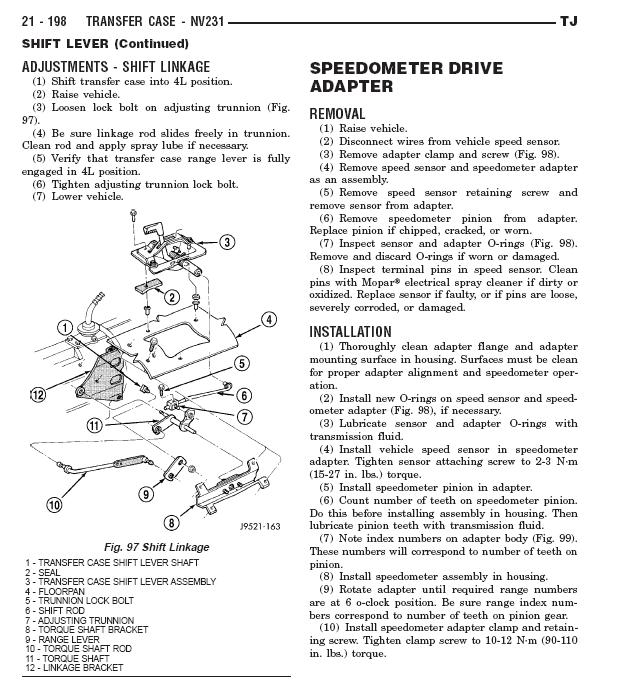 21 - 198 TRANSFER CASE - NV231 TJ

SHIFT LEVER (Continued)

ADJUSTMENTS - SHIFT LINKAGE

(1) Shift transfer case into 4L position.
(2) Raise vehicle.
(3) Loosen lock bolt on adjusting trunnion (Fig. 97).
(4) Be sure linkage rod slides freely in trunnion. Clean rod and apply spray lube if necessary.
(5) Verify that transfer case range lever is fully engaged in 4L position.
(6) Tighten adjusting trunnion lock bolt.
(7) Lower vehicle.

3
2
4
1
5
12
6
7
11
9
10
8
J9521-163

Fig. 97 Shift Linkage

1 - TRANSFER CASE SHIFT LEVER SHAFT
2 - SEAL
3 - TRANSFER CASE SHIFT LEVER ASSEMBLY
4 - FLOORPAN
5 - TRUNNION LOCK BOLT
6 - SHIFT ROD
7 - ADJUSTING TRUNNION
8 - TORQUE SHAFT BRACKET
9 - RANGE LEVER
10 - TORQUE SHAFT ROD
11 - TORQUE SHAFT
12 - LINKAGE BRACKET

SPEEDOMETER DRIVE ADAPTER

REMOVAL

(1) Raise vehicle.
(2) Disconnect wires from vehicle speed sensor.
(3) Remove adapter clamp and screw (Fig. 98).
(4) Remove speed sensor and speedometer adapter as an assembly.
(5) Remove speed sensor retaining screw and remove sensor from adapter.
(6) Remove speedometer pinion from adapter. Replace pinion if chipped, cracked, or worn.
(7) Inspect sensor and adapter O-rings (Fig. 98). Remove and discard O-rings if worn or damaged.
(8) Inspect terminal pins in speed sensor. Clean pins with Mopar® electrical spray cleaner if dirty or oxidized. Replace sensor if faulty, or if pins are loose, severely corroded, or damaged.

INSTALLATION

(1) Thoroughly clean adapter flange and adapter mounting surface in housing. Surfaces must be clean for proper adapter alignment and speedometer operation.
(2) Install new O-rings on speed sensor and speedometer adapter (Fig. 98), if necessary.
(3) Lubricate sensor and adapter O-rings with transmission fluid.
(4) Install vehicle speed sensor in speedometer adapter. Tighten sensor attaching screw to 2-3 N·m (15-27 in. lbs.) torque.
(5) Install speedometer pinion in adapter.
(6) Count number of teeth on speedometer pinion. Do this before installing assembly in housing. Then lubricate pinion teeth with transmission fluid.
(7) Note index numbers on adapter body (Fig. 99). These numbers will correspond to number of teeth on pinion.
(8) Install speedometer assembly in housing.
(9) Rotate adapter until required range numbers are at 6 o-clock position. Be sure range index numbers correspond to number of teeth on pinion gear.
(10) Install speedometer adapter clamp and retaining screw. Tighten clamp screw to 10-12 N·m (90-110 in. lbs.) torque.