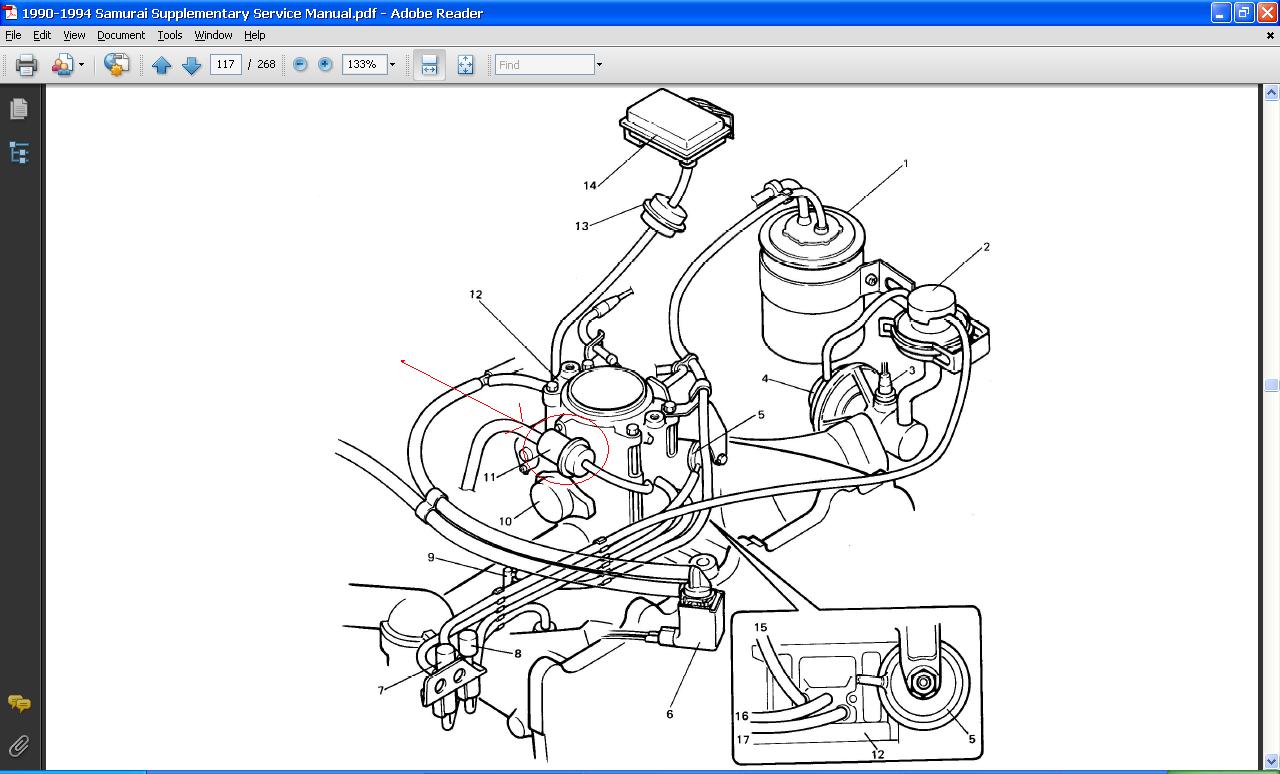 1990-1994 Samurai Supplementary Service Manual.pdf - Adobe Reader

File Edit View Document Tools Window Help

117 / 268 133% Find

14
13
1
2
12
4
3
5
11
10
9
8
7
6
15
16
17
12
5