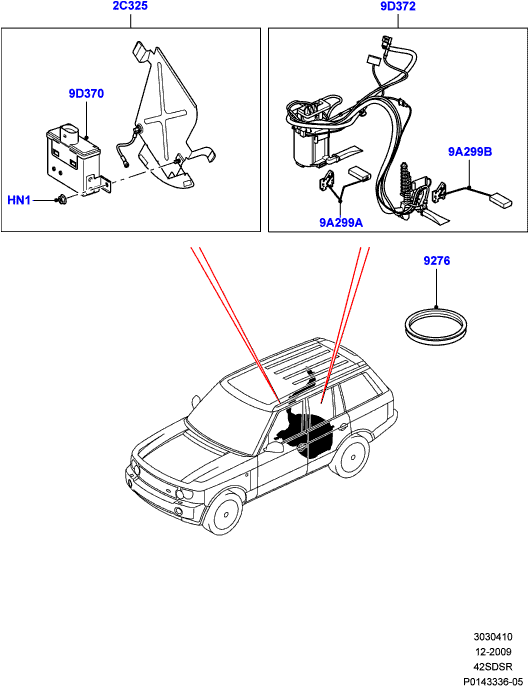 2C325

9D370

HN1

9D372

9A299B

9A299A

9276

3030410
12-2009
42SDSR
P0143336-05