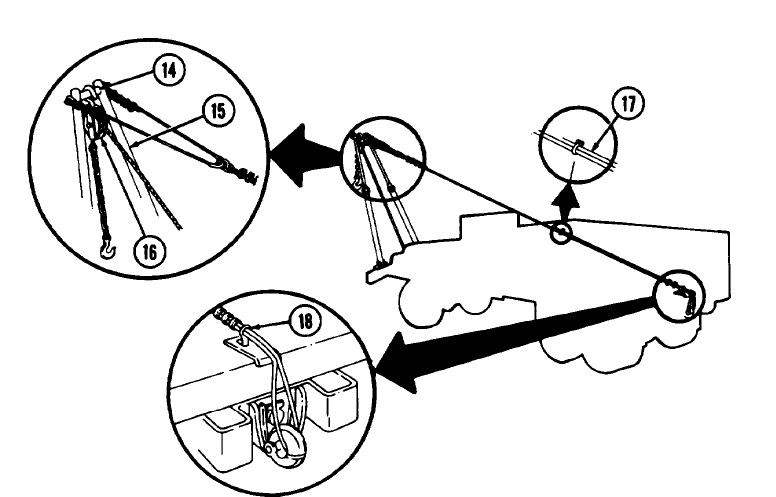 14
15
16
17
18