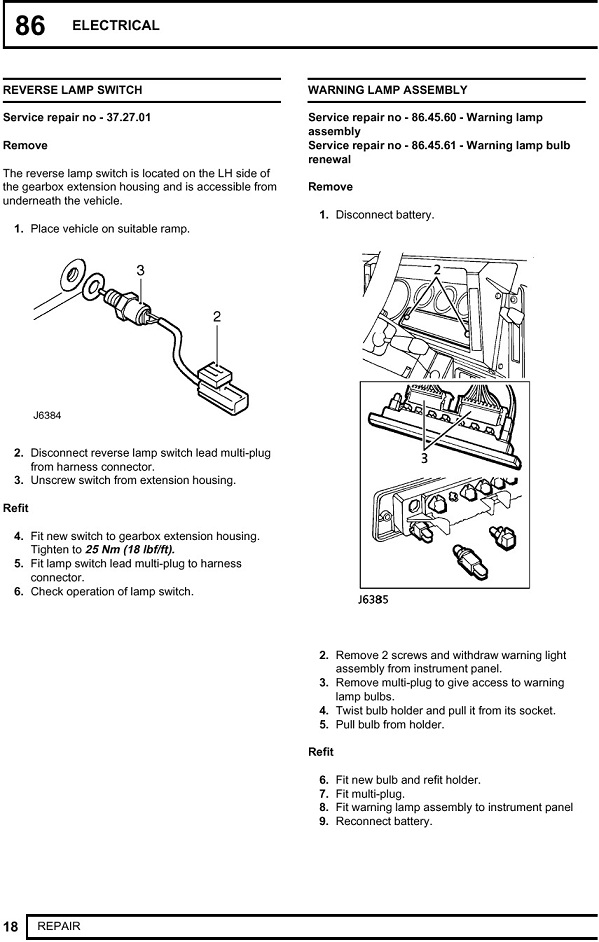 86 ELECTRICAL

REVERSE LAMP SWITCH

Service repair no - 37.27.01

Remove

The reverse lamp switch is located on the LH side of the gearbox extension housing and is accessible from underneath the vehicle.

1. Place vehicle on suitable ramp.

3
2
J6384

2. Disconnect reverse lamp switch lead multi-plug from harness connector.
3. Unscrew switch from extension housing.

Refit

4. Fit new switch to gearbox extension housing. Tighten to 25 Nm (18 lbf/ft).
5. Fit lamp switch lead multi-plug to harness connector.
6. Check operation of lamp switch.

WARNING LAMP ASSEMBLY

Service repair no - 86.45.60 - Warning lamp assembly
Service repair no - 86.45.61 - Warning lamp bulb renewal

Remove

1. Disconnect battery.

2
3
J6385

2. Remove 2 screws and withdraw warning light assembly from instrument panel.
3. Remove multi-plug to give access to warning lamp bulbs.
4. Twist bulb holder and pull it from its socket.
5. Pull bulb from holder.

Refit

6. Fit new bulb and refit holder.
7. Fit multi-plug.
8. Fit warning lamp assembly to instrument panel
9. Reconnect battery.

18 REPAIR