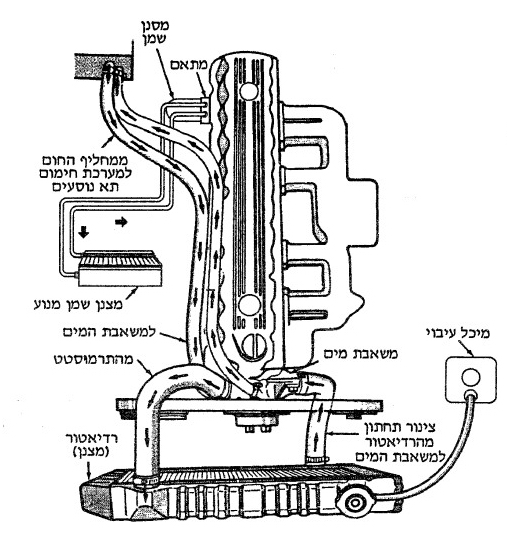 מסנן שמן

מתאם

ממחליף החום למערכת חימום תא נוסעים

מצנן שמן מנוע

למשאבת המים

מהתרמוסטט

משאבת מים

מיכל עיבוי

צינור תחתון מהרדיאטור למשאבת המים

רדיאטור (מצנן)