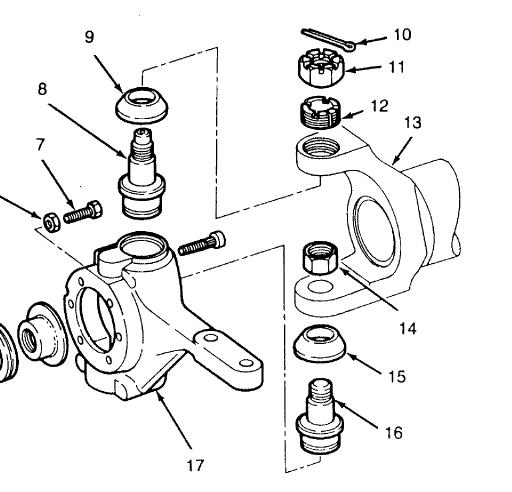 9
8
7
10
11
12
13
14
15
16
17