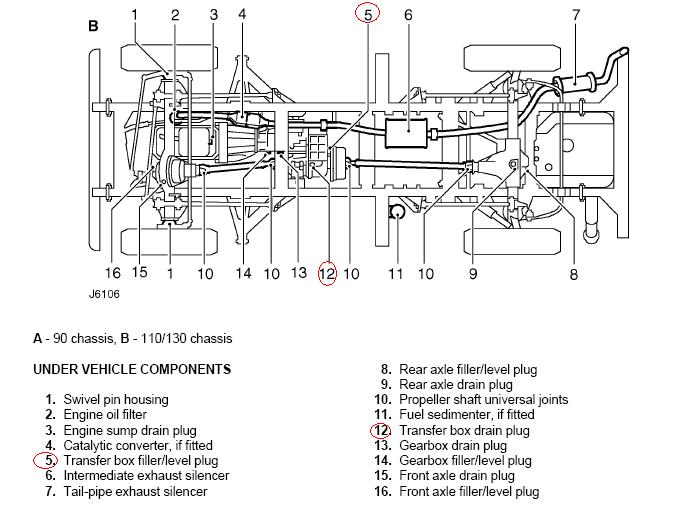 B

1 2 3 4 5 6 7

16 15 1 10 14 10 13 12 10 11 10 9 8

J6106

A - 90 chassis, B - 110/130 chassis

UNDER VEHICLE COMPONENTS

1. Swivel pin housing
2. Engine oil filter
3. Engine sump drain plug
4. Catalytic converter, if fitted
5. Transfer box filler/level plug
6. Intermediate exhaust silencer
7. Tail-pipe exhaust silencer
8. Rear axle filler/level plug
9. Rear axle drain plug
10. Propeller shaft universal joints
11. Fuel sedimenter, if fitted
12. Transfer box drain plug
13. Gearbox drain plug
14. Gearbox filler/level plug
15. Front axle drain plug
16. Front axle filler/level plug