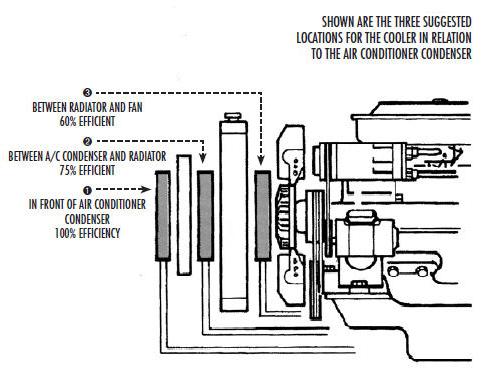 SHOWN ARE THE THREE SUGGESTED LOCATIONS FOR THE COOLER IN RELATION TO THE AIR CONDITIONER CONDENSER

❸
BETWEEN RADIATOR AND FAN
60% EFFICIENT

❷
BETWEEN A/C CONDENSER AND RADIATOR
75% EFFICIENT

❶
IN FRONT OF AIR CONDITIONER CONDENSER
100% EFFICIENCY