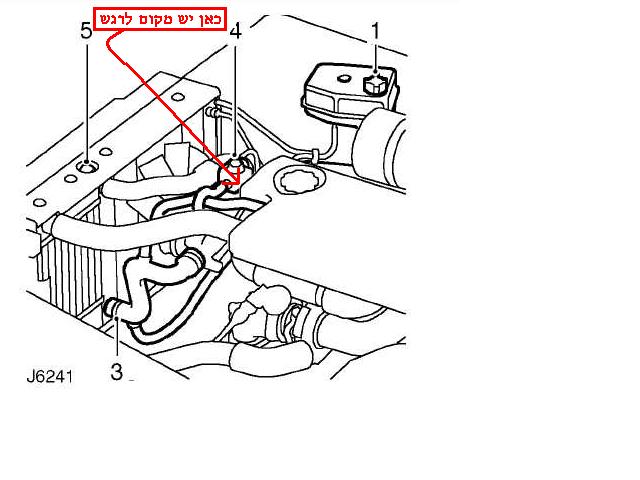 כאן יש מקום לרגש

5

4

1

3

J6241