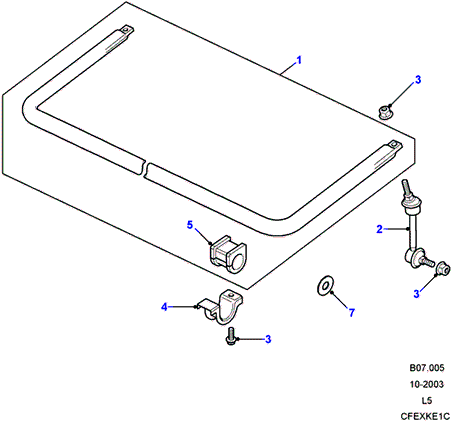 1
3
5
2
3
4
7
3

B07.005
10-2003
L5
CFEXKE1C