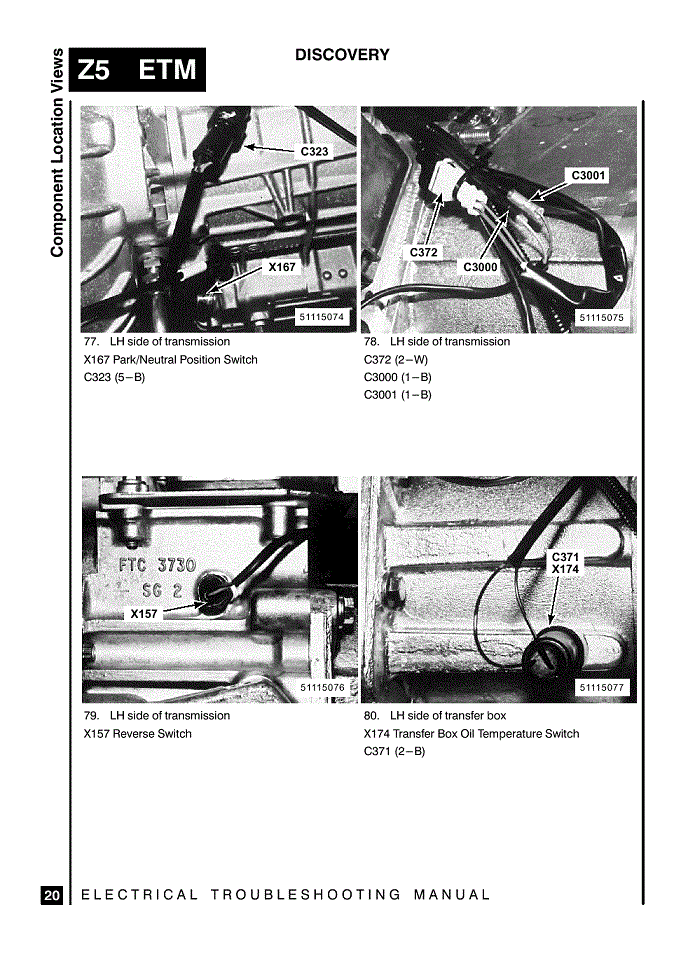 Component Location Views

Z5 ETM

DISCOVERY

C323

X167

51115074

77. LH side of transmission
X167 Park/Neutral Position Switch
C323 (5–B)

C3001

C372

C3000

51115075

78. LH side of transmission
C372 (2–W)
C3000 (1–B)
C3001 (1–B)

FTC 3730
SG 2

X157

51115076

79. LH side of transmission
X157 Reverse Switch

C371
X174

51115077

80. LH side of transfer box
X174 Transfer Box Oil Temperature Switch
C371 (2–B)

20 ELECTRICAL TROUBLESHOOTING MANUAL