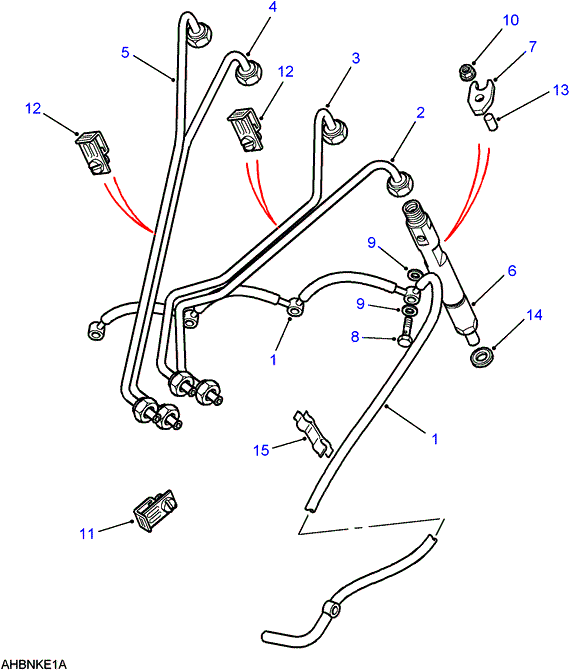 4
10
5
7
12
3
13
12
2
9
6
9
14
8
1
1
15
11
AHBNKE1A