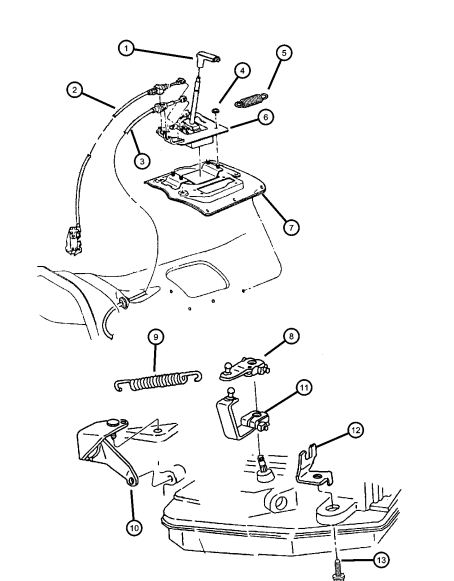 1
2
3
4
5
6
7
8
9
10
11
12
13