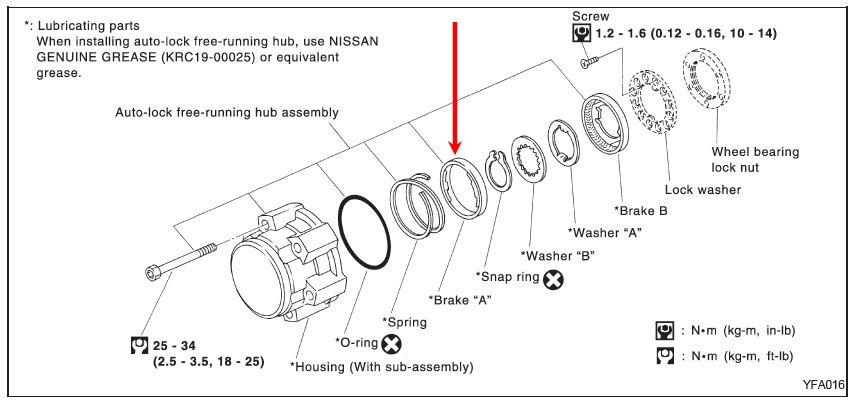 *: Lubricating parts
When installing auto-lock free-running hub, use NISSAN GENUINE GREASE (KRC19-00025) or equivalent grease.

Screw
1.2 - 1.6 (0.12 - 0.16, 10 - 14)

Auto-lock free-running hub assembly

Wheel bearing lock nut

Lock washer

*Brake B

*Washer "A"

*Washer "B"

*Snap ring

*Brake "A"

*Spring

*O-ring

*Housing (With sub-assembly)

25 - 34
(2.5 - 3.5, 18 - 25)

: N•m (kg-m, in-lb)

: N•m (kg-m, ft-lb)

YFA016