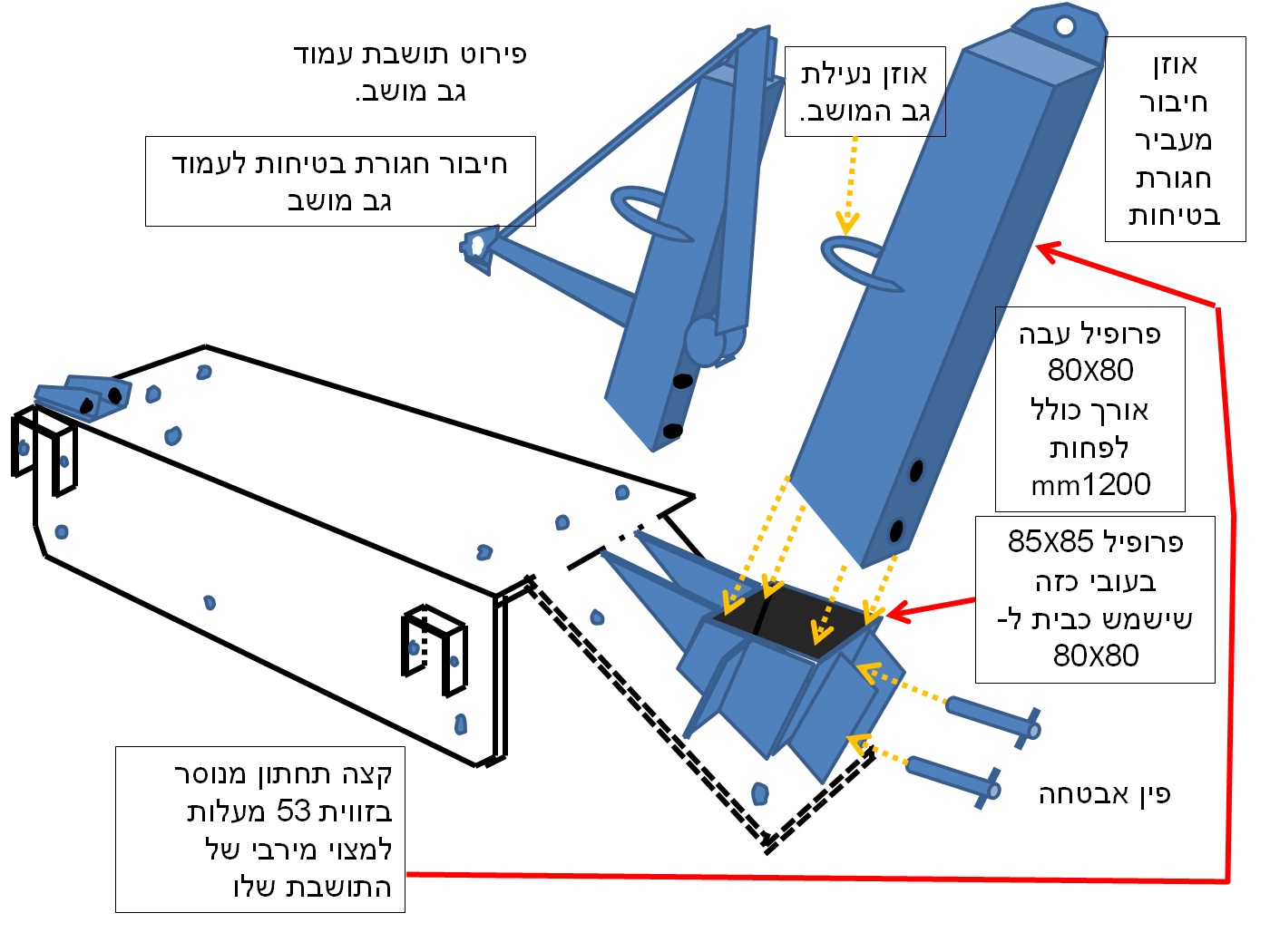 פירוט תושבת עמוד
גב מושב.

חיבור חגורת בטיחות לעמוד
גב מושב

אוזן נעילת
גב המושב.

אוזן
חיבור
מעביר
חגורת
בטיחות

פרופיל עבה
80X80
אורך כולל
לפחות
mm1200

פרופיל 85X85
בעובי כזה
שישמש כבית ל-
80X80

פין אבטחה

קצה תחתון מנוסר
בזווית 53 מעלות
למצוי מירבי של
התושבת שלו