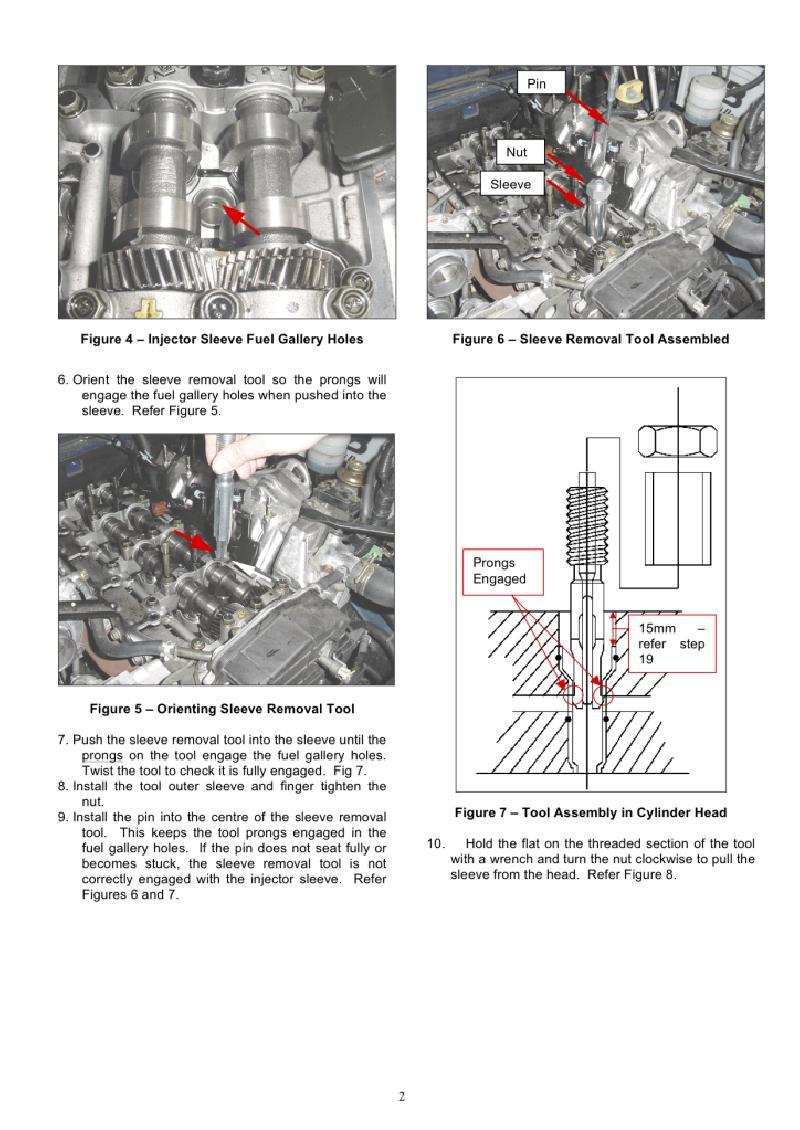 Figure 4 – Injector Sleeve Fuel Gallery Holes

6. Orient the sleeve removal tool so the prongs will engage the fuel gallery holes when pushed into the sleeve. Refer Figure 5.

Figure 5 – Orienting Sleeve Removal Tool

7. Push the sleeve removal tool into the sleeve until the prongs on the tool engage the fuel gallery holes. Twist the tool to check it is fully engaged. Fig 7.
8. Install the tool outer sleeve and finger tighten the nut.
9. Install the pin into the centre of the sleeve removal tool. This keeps the tool prongs engaged in the fuel gallery holes. If the pin does not seat fully or becomes stuck, the sleeve removal tool is not correctly engaged with the injector sleeve. Refer Figures 6 and 7.

Pin

Nut

Sleeve

Figure 6 – Sleeve Removal Tool Assembled

Prongs Engaged

15mm – refer step 19

Figure 7 – Tool Assembly in Cylinder Head

10. Hold the flat on the threaded section of the tool with a wrench and turn the nut clockwise to pull the sleeve from the head. Refer Figure 8.

2