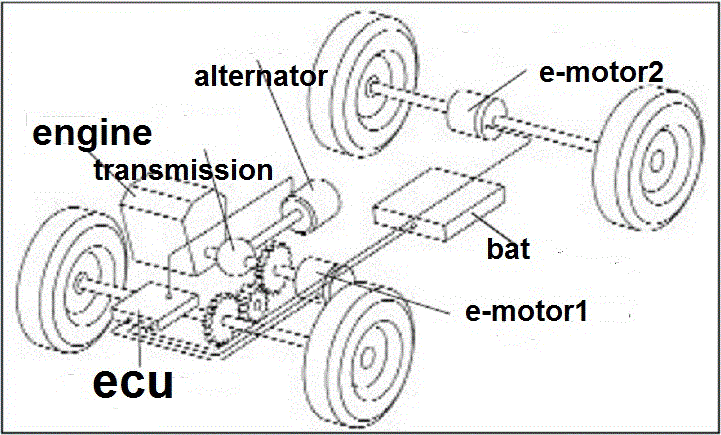 alternator
e-motor2
engine
transmission
bat
e-motor1
ecu