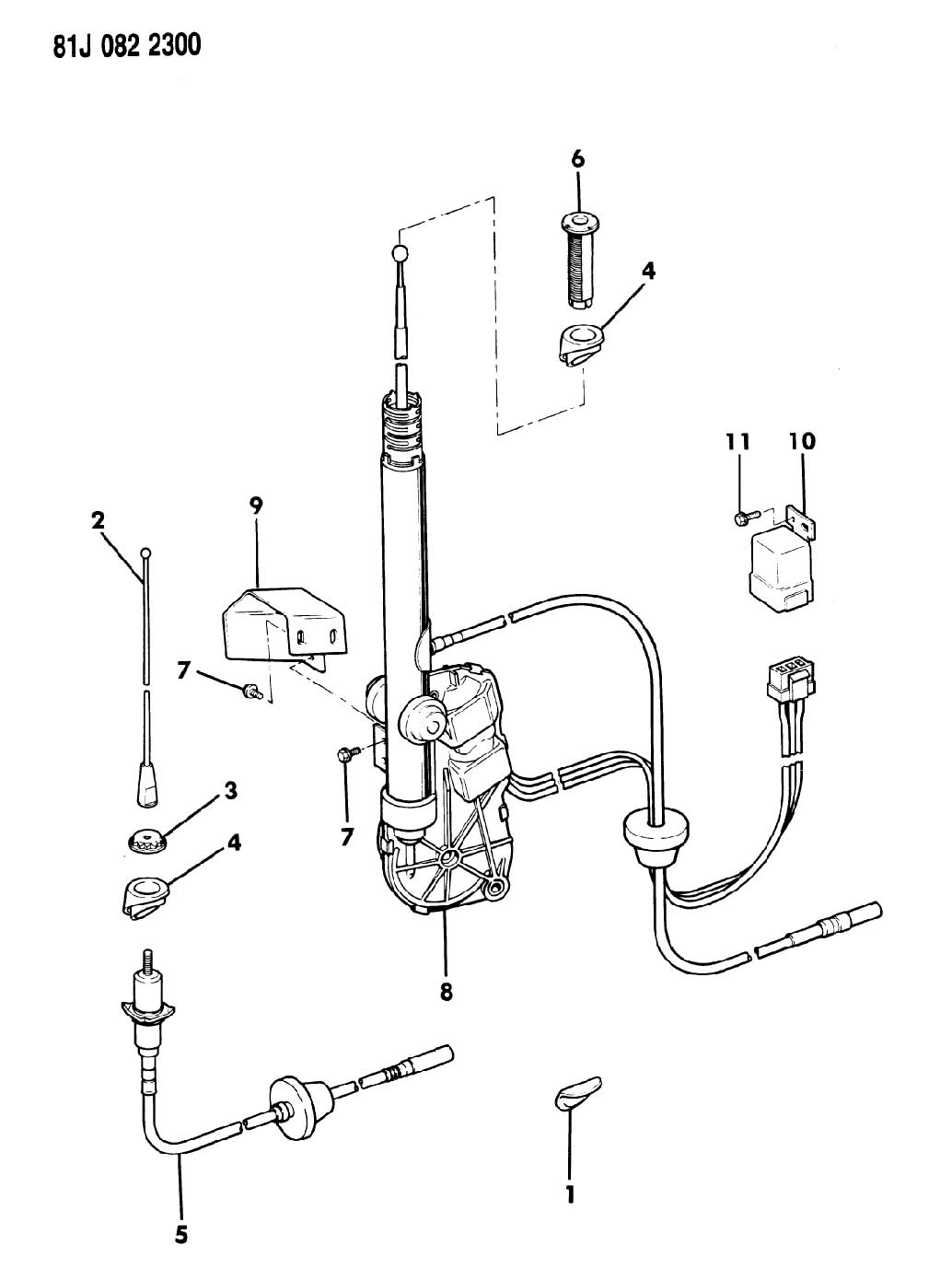 81J 082 2300

6
4
11
10
2
9
7
7
3
4
8
5
1