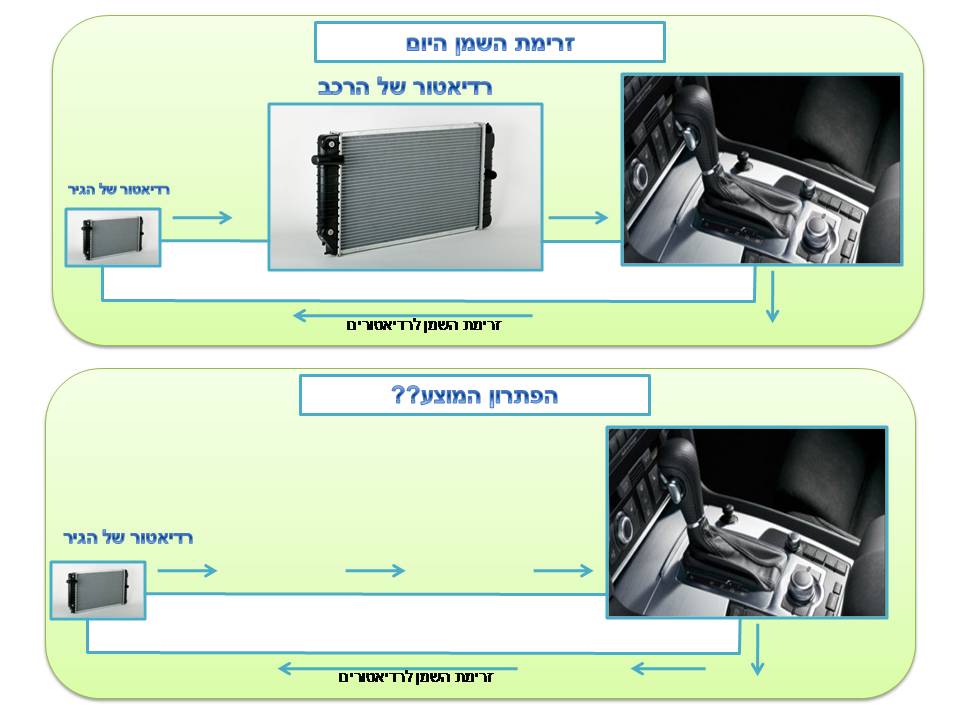 זרימת השמן היום

רדיאטור של הרכב

רדיאטור של הגיר

זרימת השמן לרדיאטורים

הפתרון המוצע??

רדיאטור של הגיר

זרימת השמן לרדיאטורים