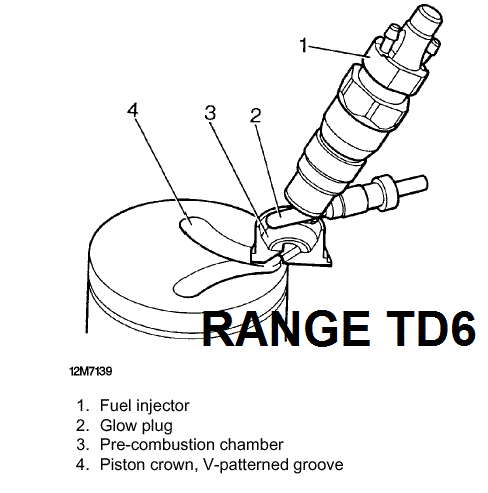 1

4

3

2

RANGE TD6

12M7139

1. Fuel injector
2. Glow plug
3. Pre-combustion chamber
4. Piston crown, V-patterned groove