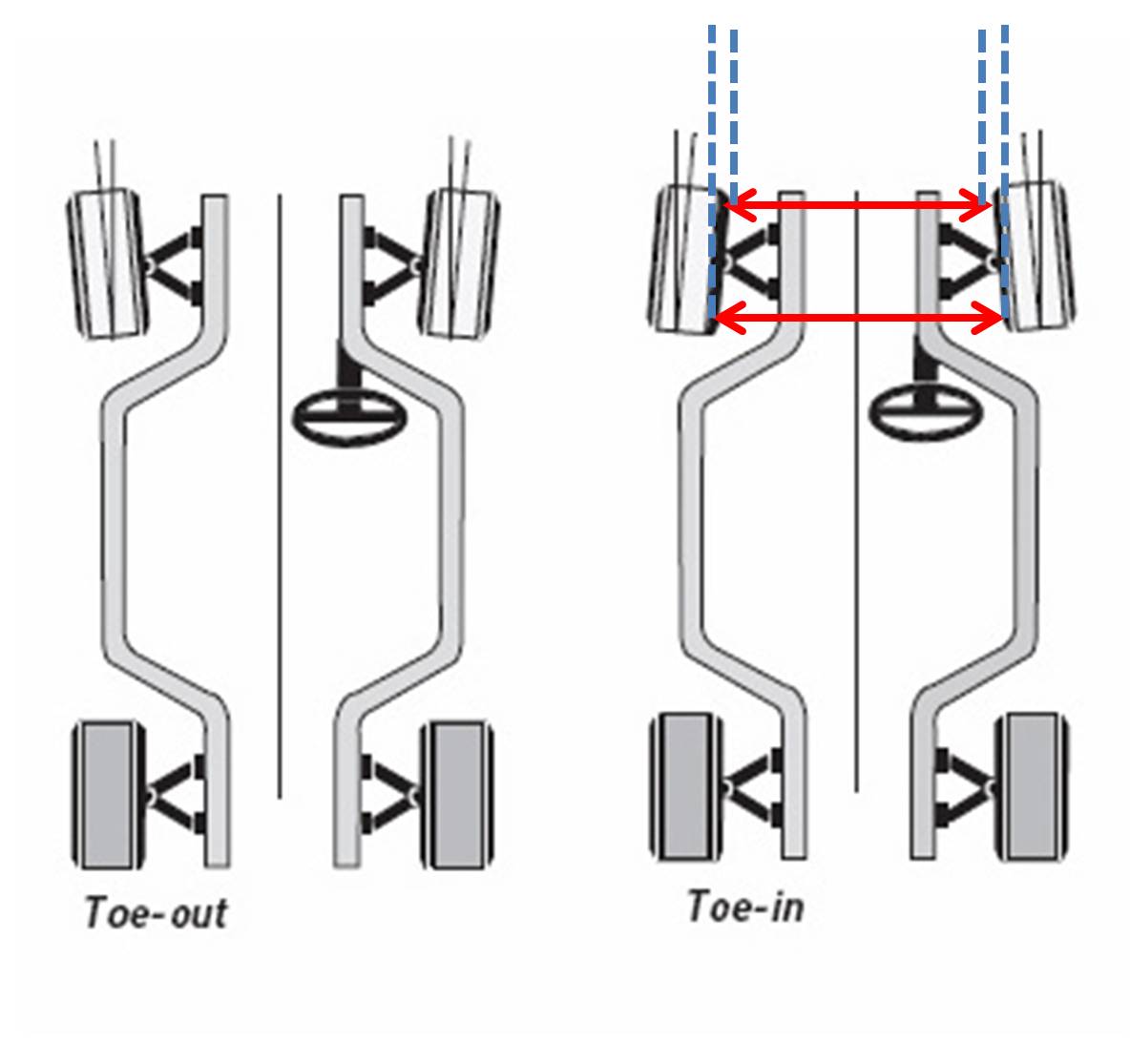 Toe-out

Toe-in