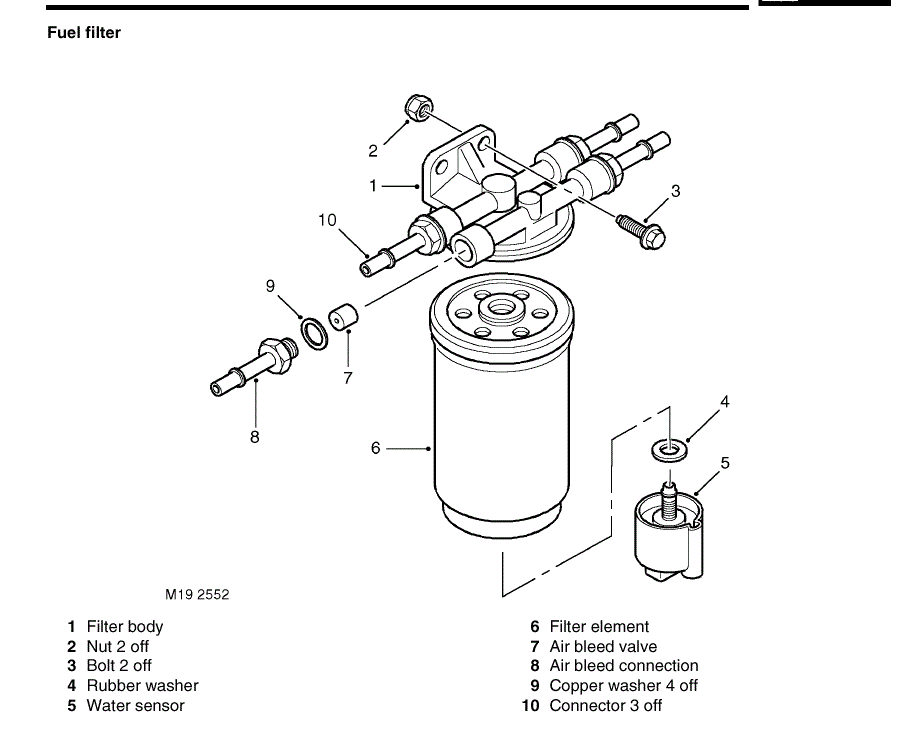 Fuel filter

2
1
10
3
9
7
8
6
4
5

M19 2552

1 Filter body
2 Nut 2 off
3 Bolt 2 off
4 Rubber washer
5 Water sensor

6 Filter element
7 Air bleed valve
8 Air bleed connection
9 Copper washer 4 off
10 Connector 3 off