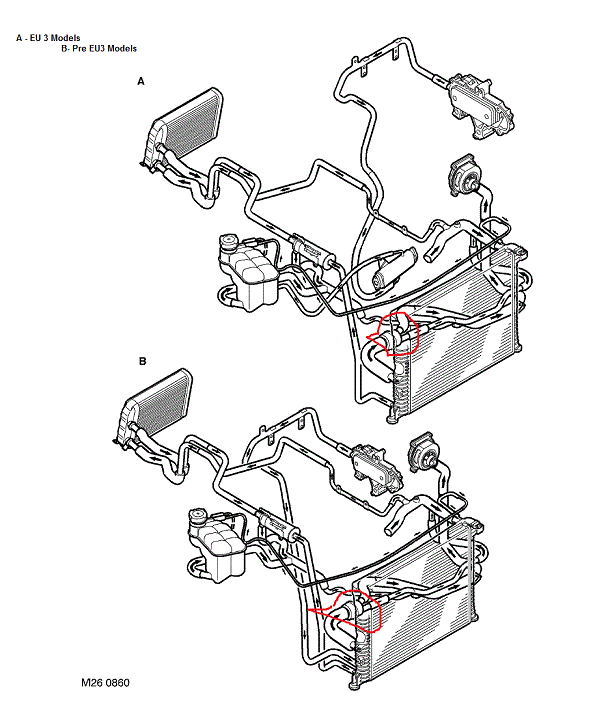 A - EU 3 Models
B- Pre EU3 Models

A

B

M26 0860