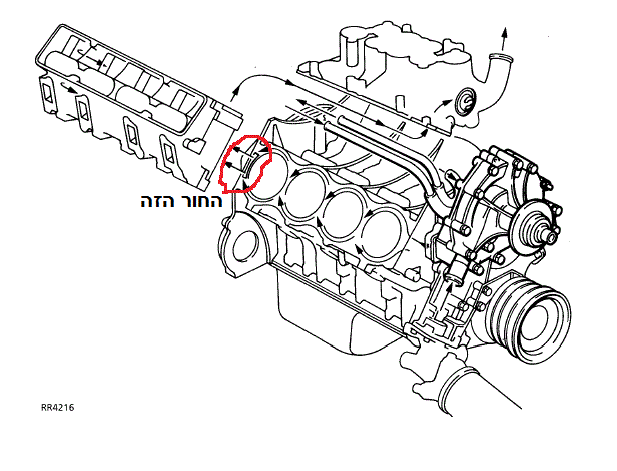 החור הזה

RR4216