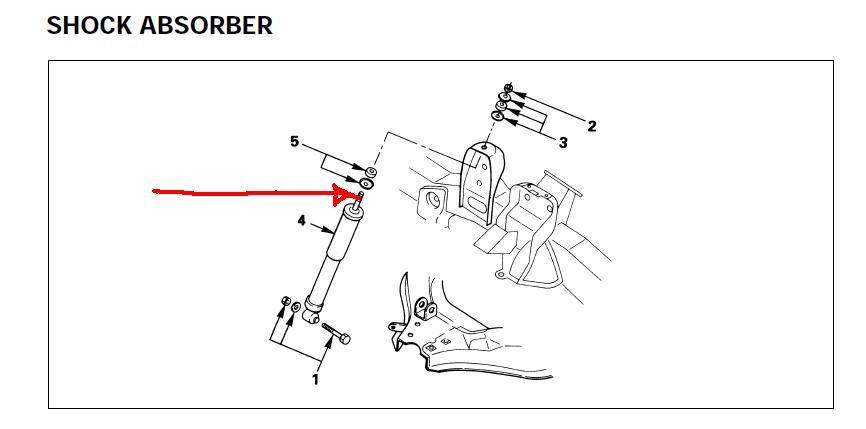 SHOCK ABSORBER

2
3
5
4
1