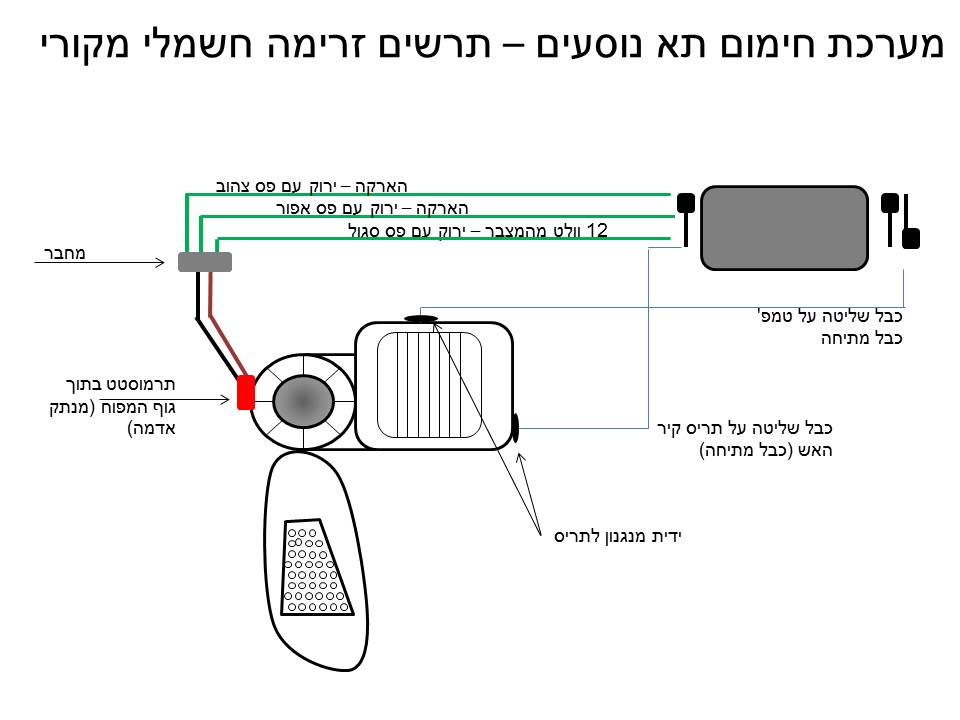 מערכת חימום תא נוסעים – תרשים זרימה חשמלי מקורי

הארקה – ירוק עם פס צהוב
הארקה – ירוק עם פס אפור
12 וולט מהמצבר – ירוק עם פס סגול

מחבר

כבל שליטה על טמפ'
כבל מתיחה

תרמוסטט בתוך גוף המפוח (מנתק אדמה)

כבל שליטה על תריס קיר האש (כבל מתיחה)

ידית מנגנון לתריס