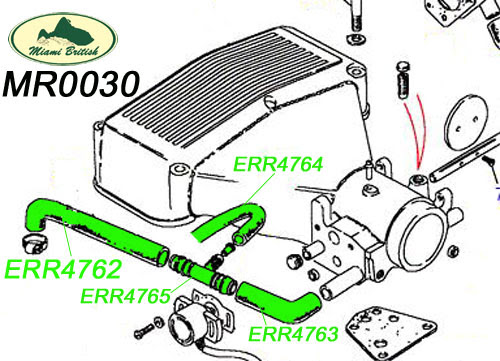 Miami British
MR0030
ERR4764
ERR4762
ERR4765
ERR4763