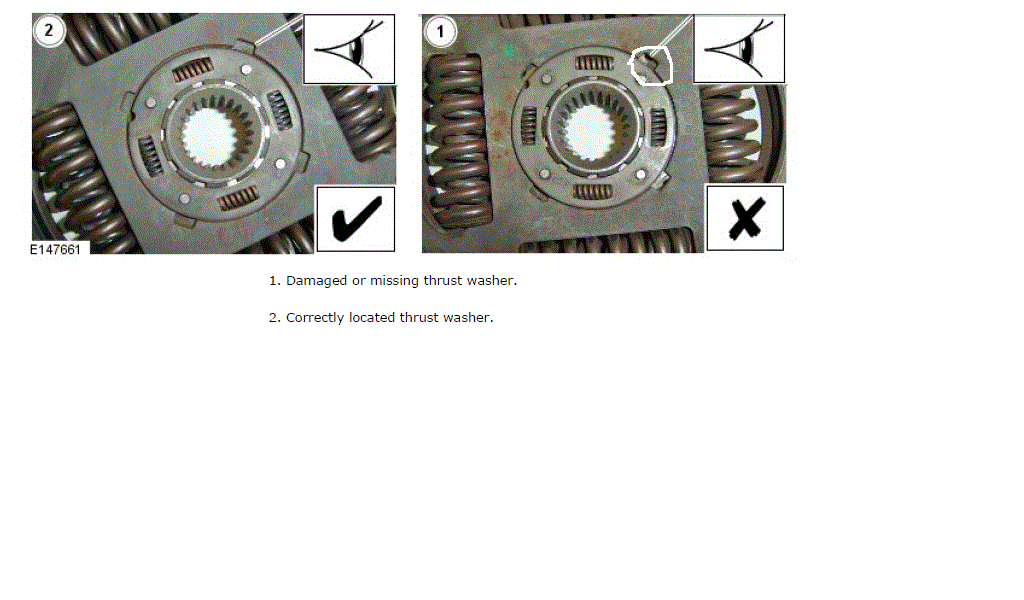 2

1

E147661

1. Damaged or missing thrust washer.

2. Correctly located thrust washer.