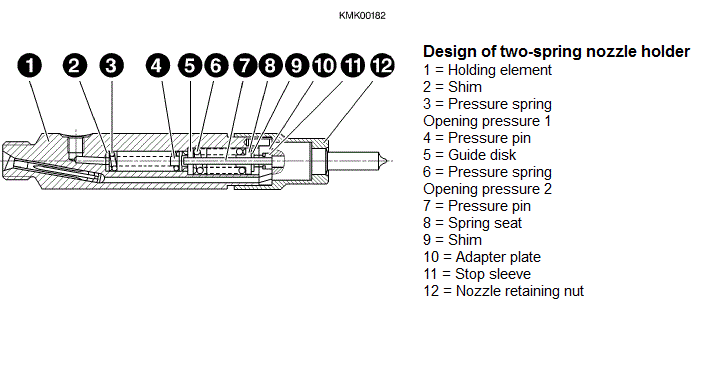 KMK00182

1 2 3 4 5 6 7 8 9 10 11 12

Design of two-spring nozzle holder
1 = Holding element
2 = Shim
3 = Pressure spring
Opening pressure 1
4 = Pressure pin
5 = Guide disk
6 = Pressure spring
Opening pressure 2
7 = Pressure pin
8 = Spring seat
9 = Shim
10 = Adapter plate
11 = Stop sleeve
12 = Nozzle retaining nut