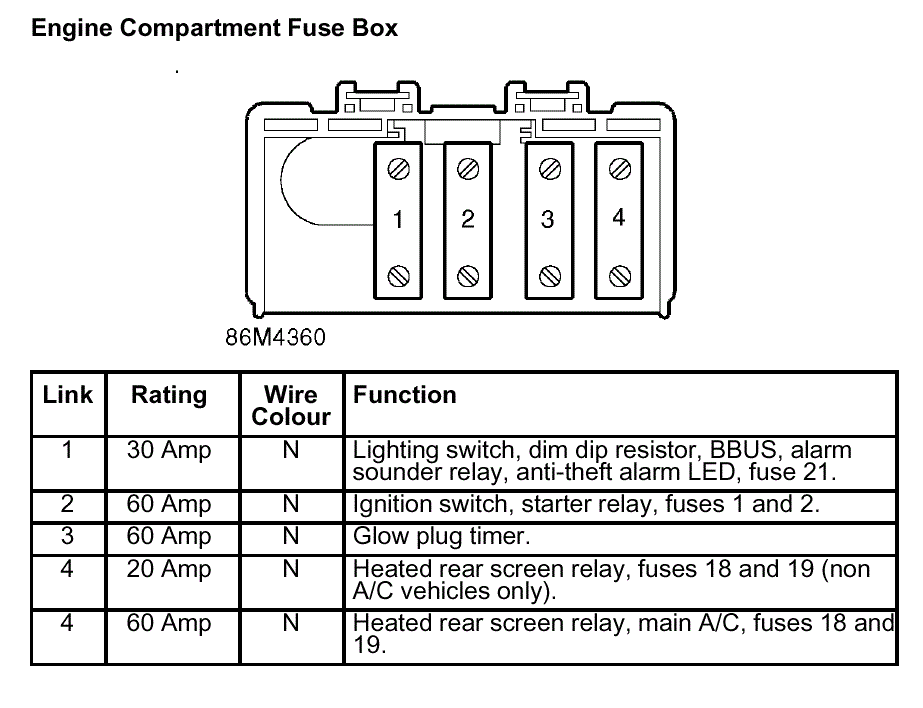 Engine Compartment Fuse Box

1 2 3 4

86M4360

| Link | Rating | Wire Colour | Function |
|---|---|---|---|
| 1 | 30 Amp | N | Lighting switch, dim dip resistor, BBUS, alarm sounder relay, anti-theft alarm LED, fuse 21. |
| 2 | 60 Amp | N | Ignition switch, starter relay, fuses 1 and 2. |
| 3 | 60 Amp | N | Glow plug timer. |
| 4 | 20 Amp | N | Heated rear screen relay, fuses 18 and 19 (non A/C vehicles only). |
| 4 | 60 Amp | N | Heated rear screen relay, main A/C, fuses 18 and 19. |