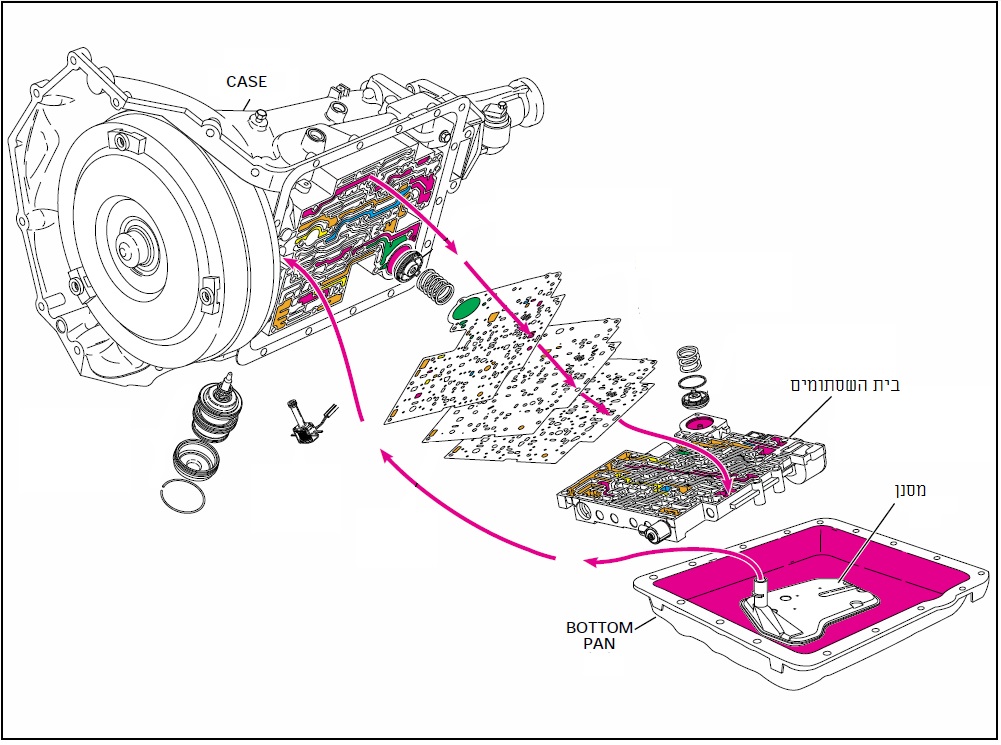 CASE

בית השסתומים

מסנן

BOTTOM PAN