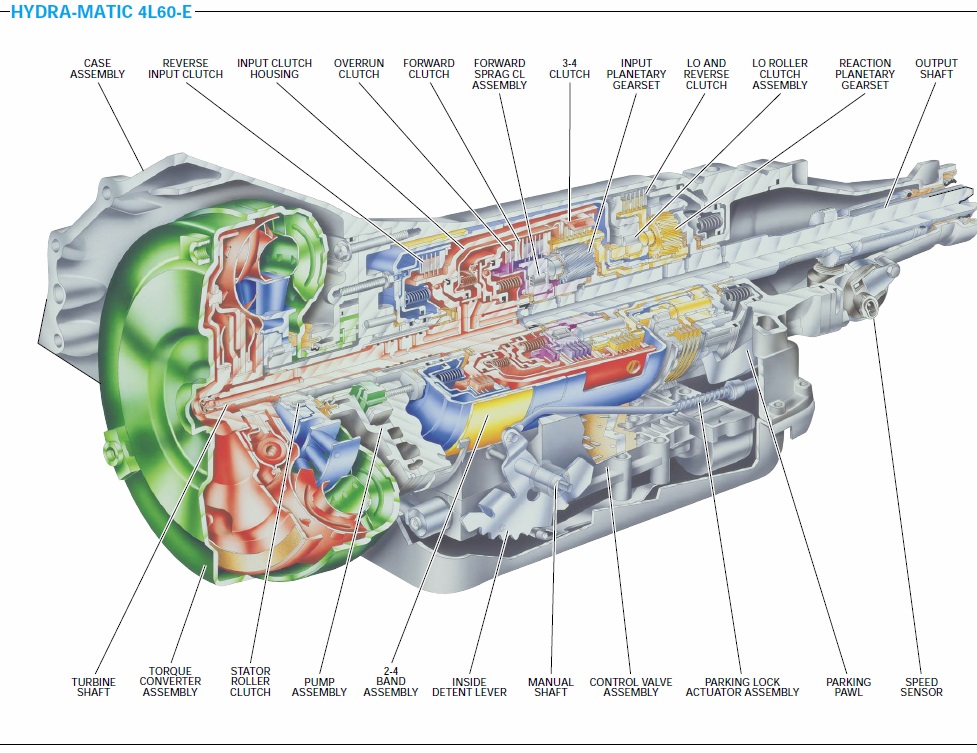 HYDRA-MATIC 4L60-E

CASE ASSEMBLY

REVERSE INPUT CLUTCH

INPUT CLUTCH HOUSING

OVERRUN CLUTCH

FORWARD CLUTCH

FORWARD SPRAG CL ASSEMBLY

3-4 CLUTCH

INPUT PLANETARY GEARSET

LO AND REVERSE CLUTCH

LO ROLLER CLUTCH ASSEMBLY

REACTION PLANETARY GEARSET

OUTPUT SHAFT

TURBINE SHAFT

TORQUE CONVERTER ASSEMBLY

STATOR ROLLER CLUTCH

PUMP ASSEMBLY

2-4 BAND ASSEMBLY

INSIDE DETENT LEVER

MANUAL SHAFT

CONTROL VALVE ASSEMBLY

PARKING LOCK ACTUATOR ASSEMBLY

PARKING PAWL

SPEED SENSOR