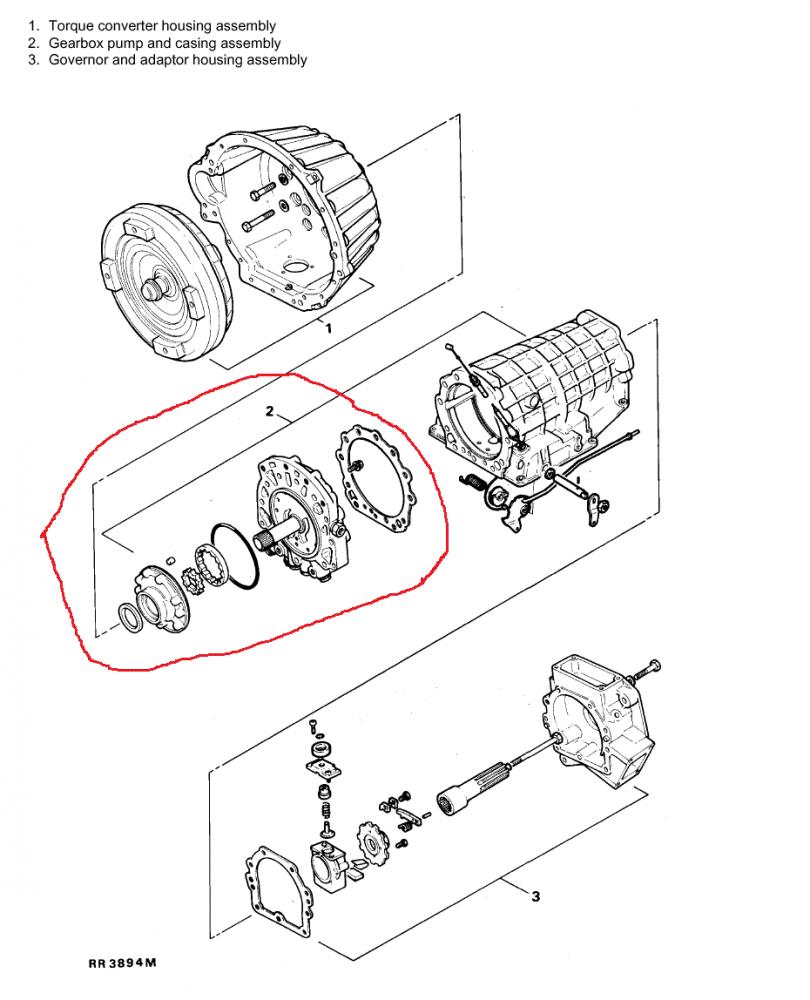 1. Torque converter housing assembly
2. Gearbox pump and casing assembly
3. Governor and adaptor housing assembly

1

2

3

RR 3894M