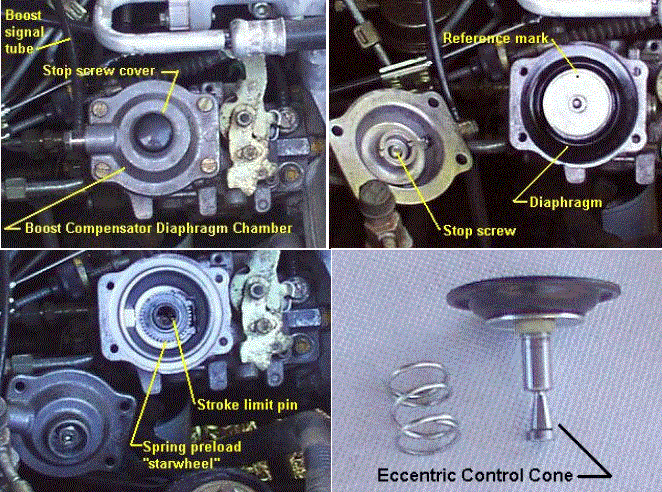 Boost signal tube

Stop screw cover

Boost Compensator Diaphragm Chamber

Reference mark

Diaphragm

Stop screw

Stroke limit pin

Spring preload "starwheel"

Eccentric Control Cone