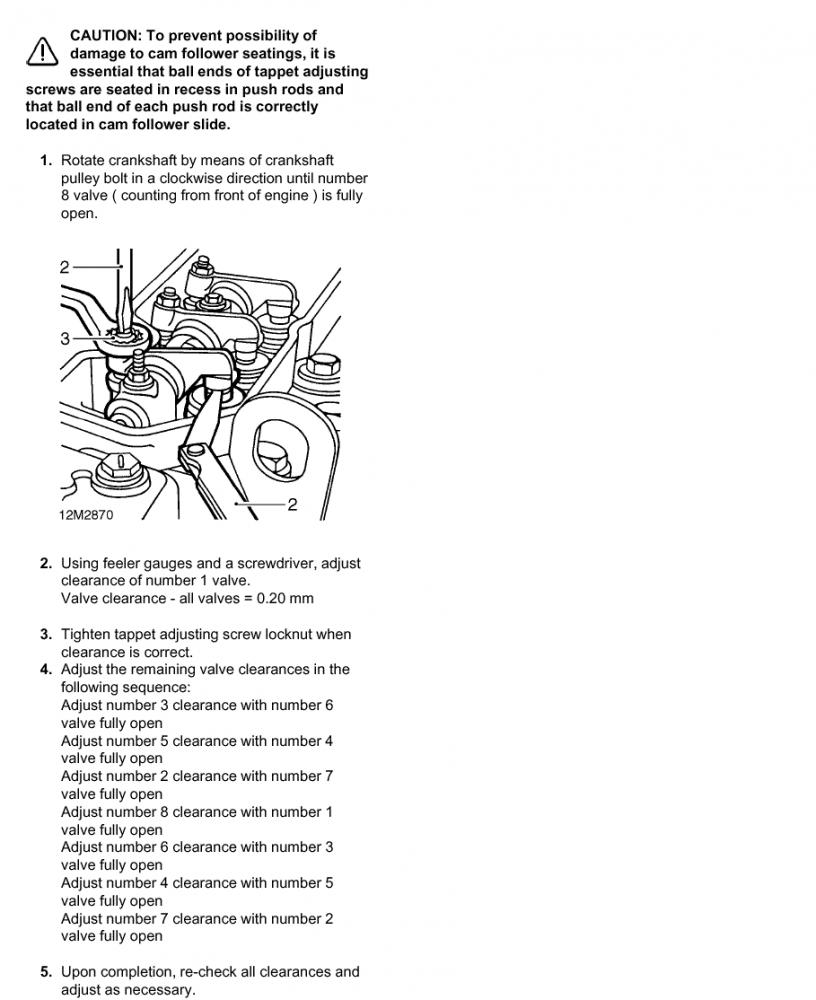 CAUTION: To prevent possibility of damage to cam follower seatings, it is essential that ball ends of tappet adjusting screws are seated in recess in push rods and that ball end of each push rod is correctly located in cam follower slide.

1. Rotate crankshaft by means of crankshaft pulley bolt in a clockwise direction until number 8 valve ( counting from front of engine ) is fully open.

2
3
2
12M2870

2. Using feeler gauges and a screwdriver, adjust clearance of number 1 valve.
Valve clearance - all valves = 0.20 mm

3. Tighten tappet adjusting screw locknut when clearance is correct.
4. Adjust the remaining valve clearances in the following sequence:
Adjust number 3 clearance with number 6 valve fully open
Adjust number 5 clearance with number 4 valve fully open
Adjust number 2 clearance with number 7 valve fully open
Adjust number 8 clearance with number 1 valve fully open
Adjust number 6 clearance with number 3 valve fully open
Adjust number 4 clearance with number 5 valve fully open
Adjust number 7 clearance with number 2 valve fully open

5. Upon completion, re-check all clearances and adjust as necessary.