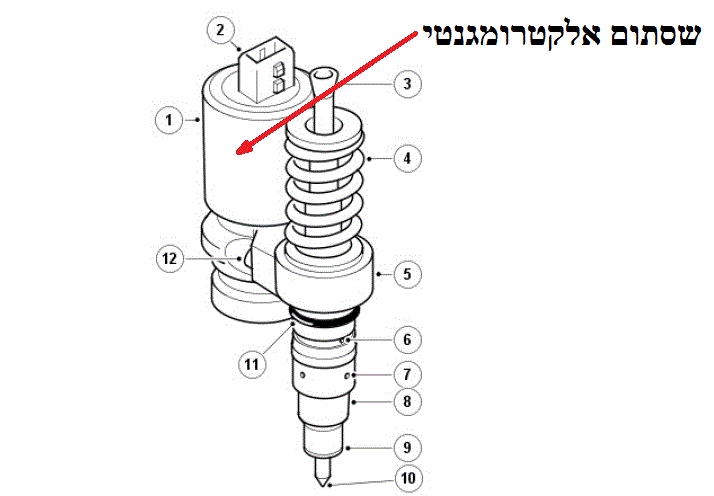 שסתום אלקטרומגנטי

2
3
1
4
12
5
6
11
7
8
9
10