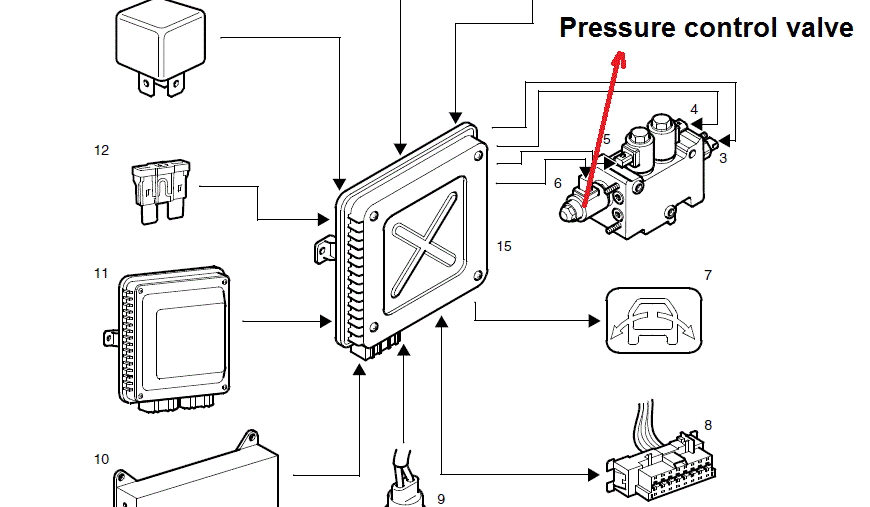 Pressure control valve

4

5

3

6

12

15

11

7

8

10

9